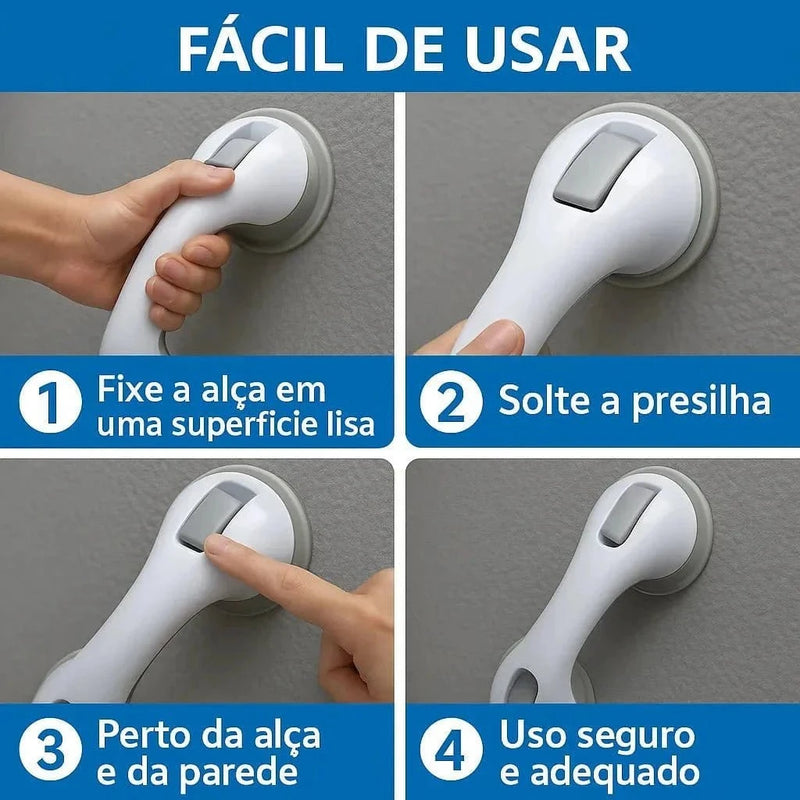 FÁCIL DE USAR

1 Fixe a alça em uma superficie lisa

2 Solte a presilha

3 Perto da alça e da parede

4 Uso seguro e adequado