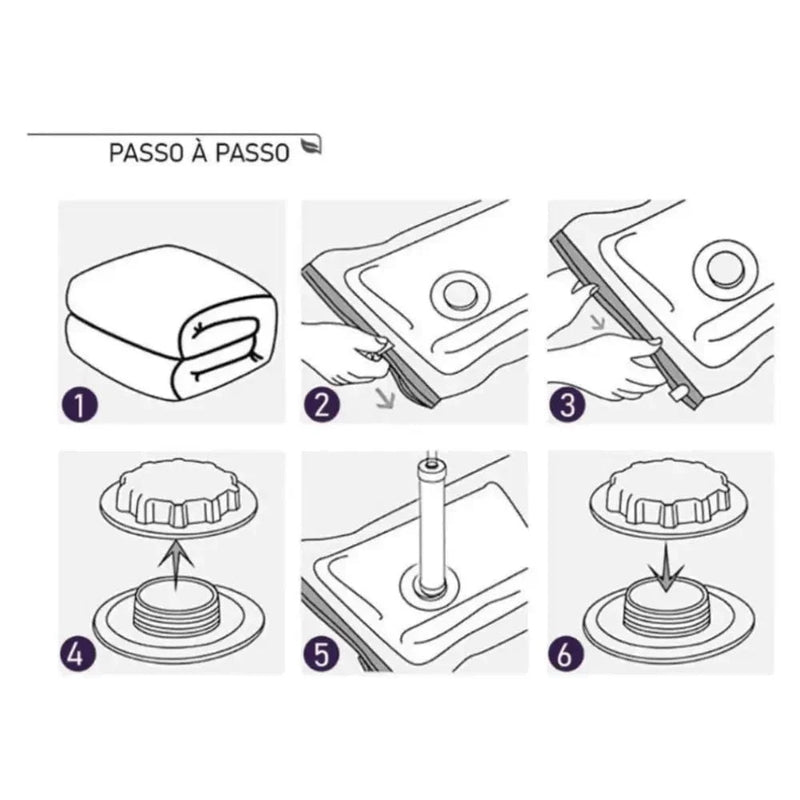 PASSO À PASSO

1

2

3

4

5

6